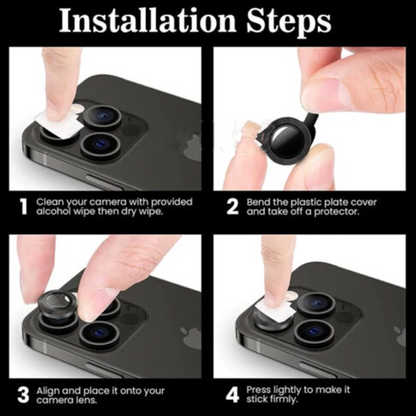 Installation Steps

1 Clean your camera with provided alcohol wipe then dry wipe.

2 Bend the plastic plate cover and take off a protector.

3 Align and place it onto your camera lens.

4 Press lightly to make it stick firmly.