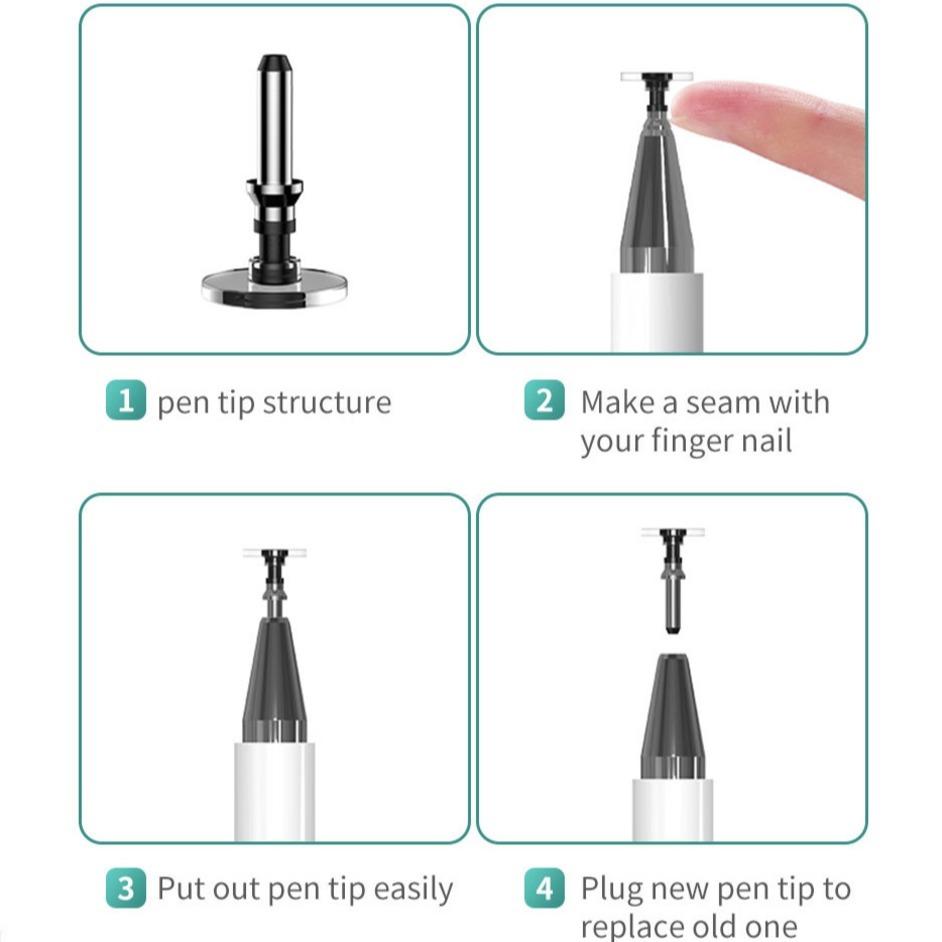 1 pen tip structure

2 Make a seam with your finger nail

3 Put out pen tip easily

4 Plug new pen tip to replace old one