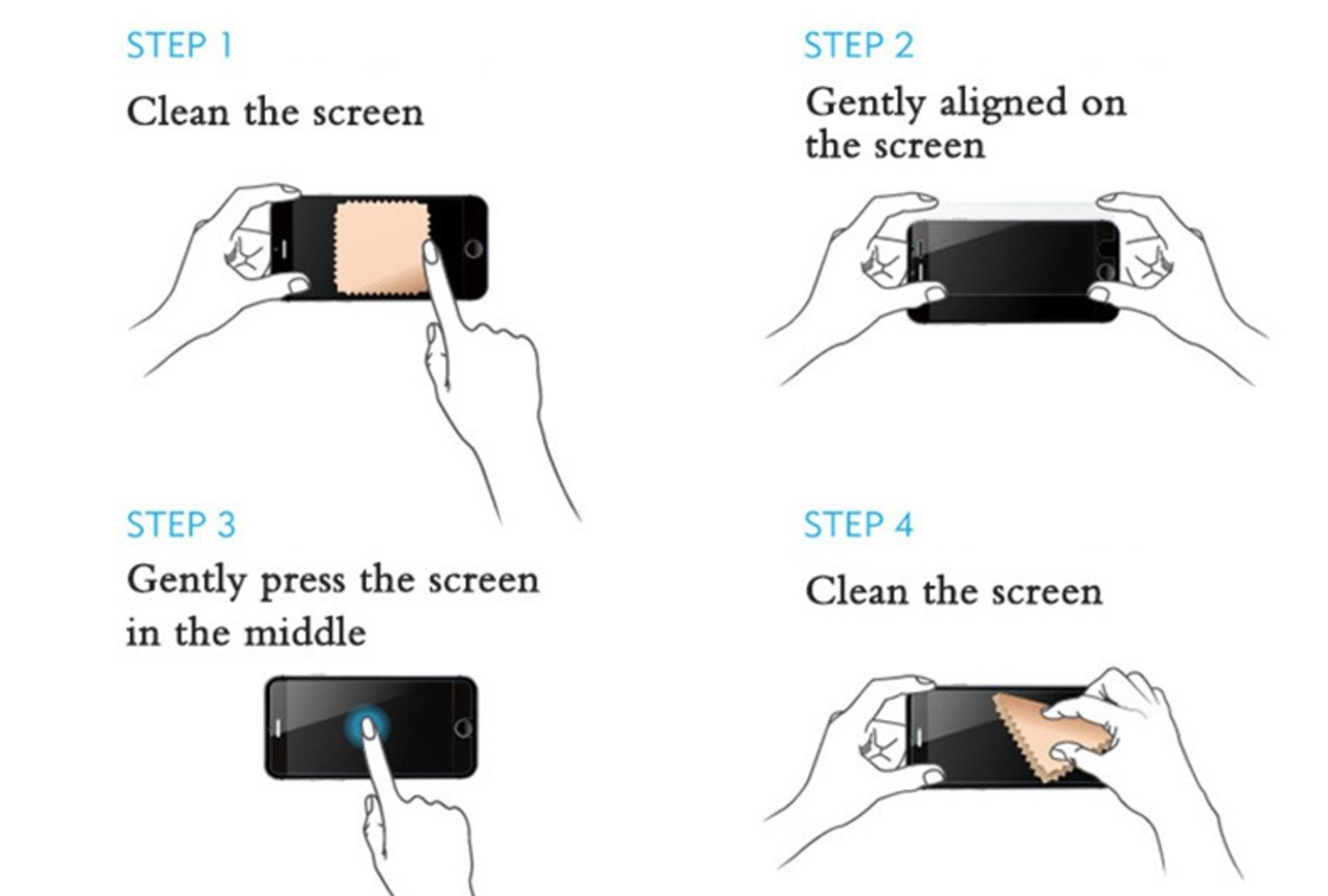 STEP 1
Clean the screen

STEP 2
Gently aligned on the screen

STEP 3
Gently press the screen in the middle

STEP 4
Clean the screen