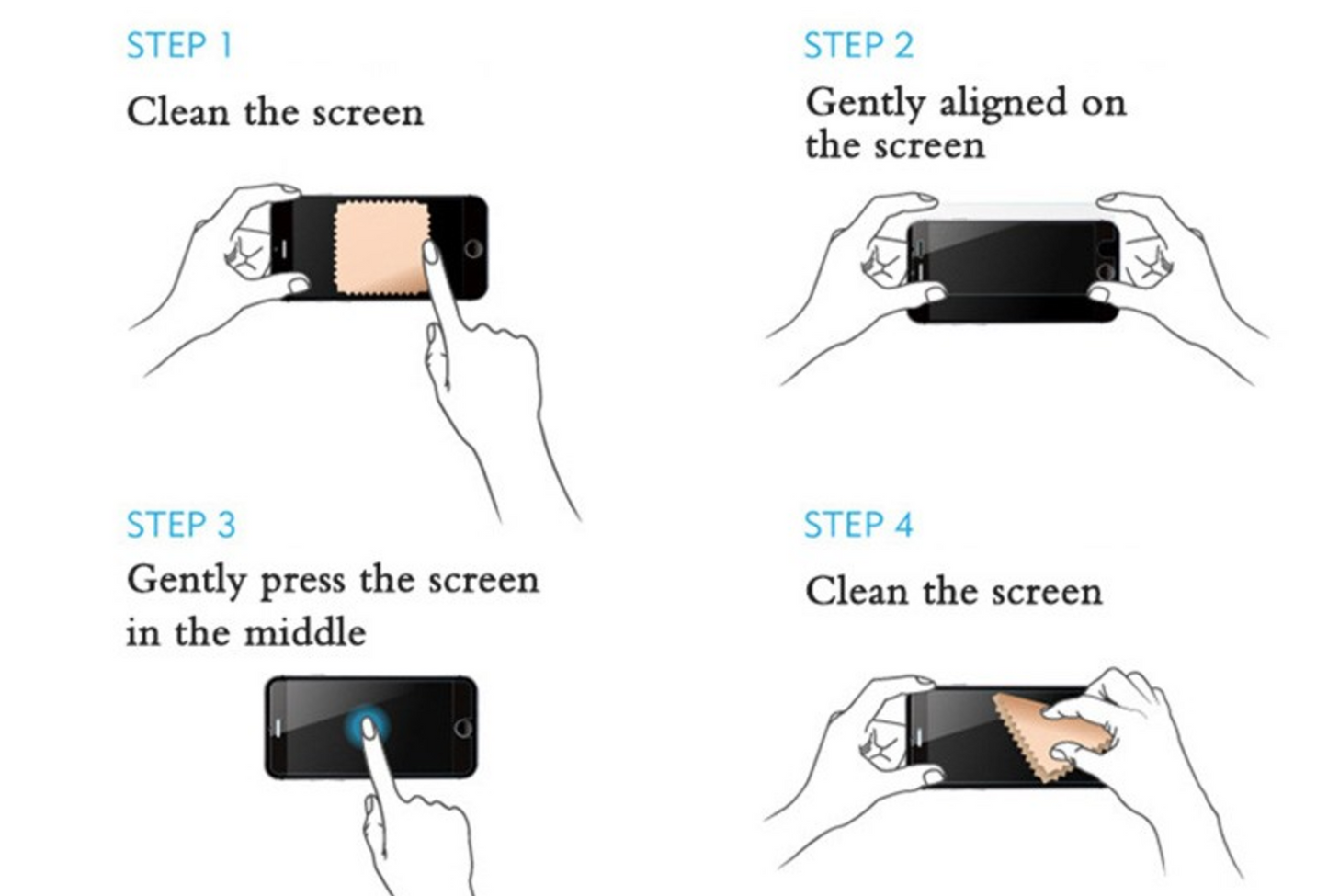 STEP 1
Clean the screen

STEP 2
Gently aligned on the screen

STEP 3
Gently press the screen in the middle

STEP 4
Clean the screen