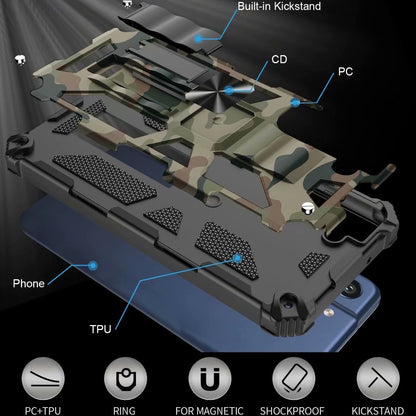 Built-in Kickstand

CD

PC

Phone

TPU

PC+TPU

RING

FOR MAGNETIC

SHOCKPROOF

KICKSTAND