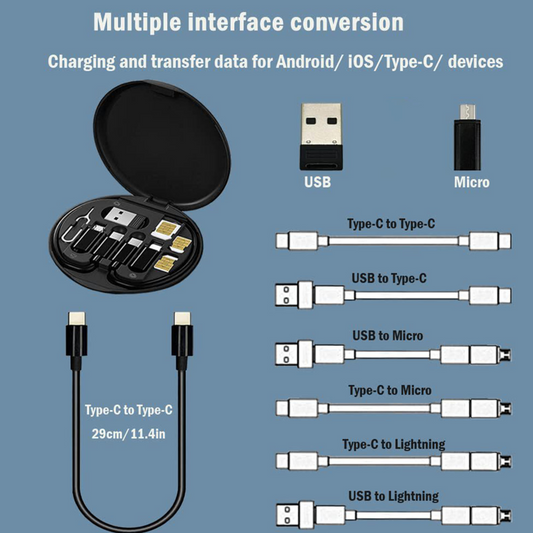 Multiple interface conversion

Charging and transfer data for Android/ iOS/Type-C/ devices

USB

Micro

Type-C to Type-C

USB to Type-C

USB to Micro

Type-C to Micro

Type-C to Lightning

USB to Lightning

Type-C to Type-C

29cm/11.4in