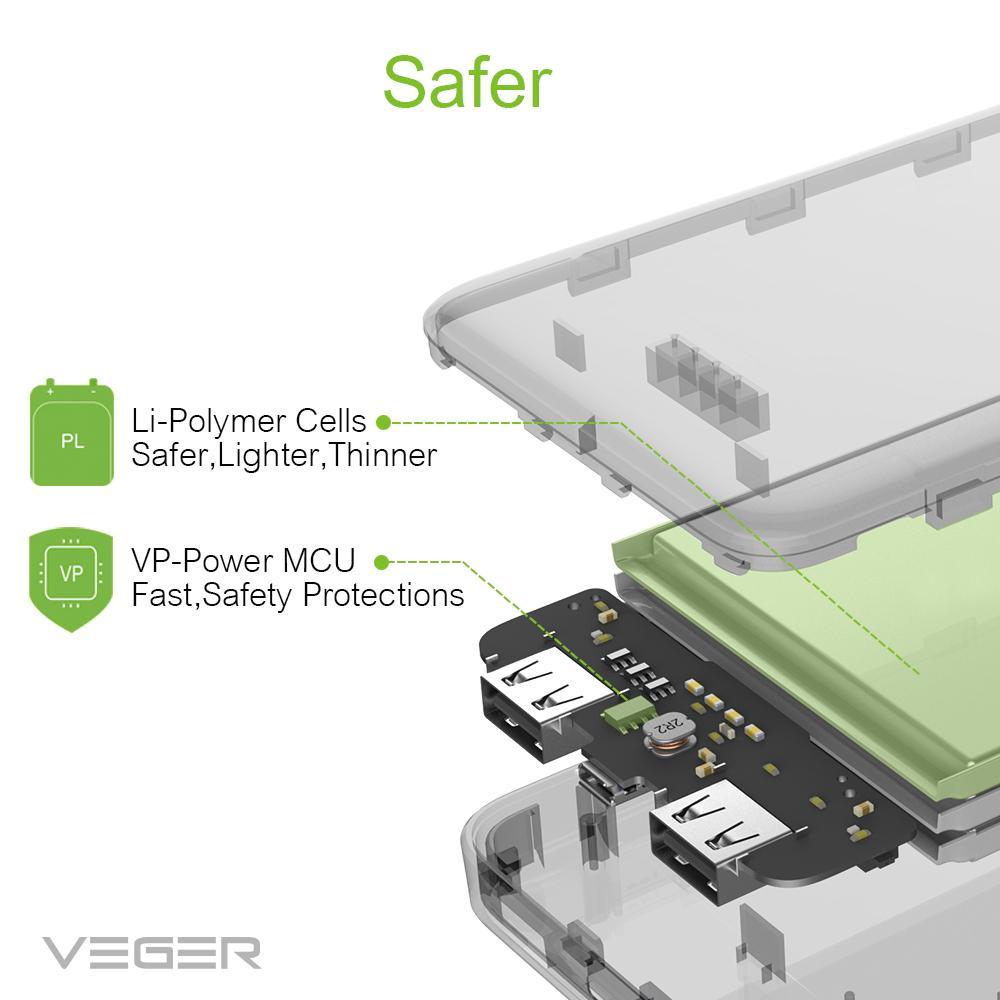 Safer

PL

Li-Polymer Cells
Safer,Lighter,Thinner

VP

VP-Power MCU
Fast,Safety Protections

2R2

VEGER